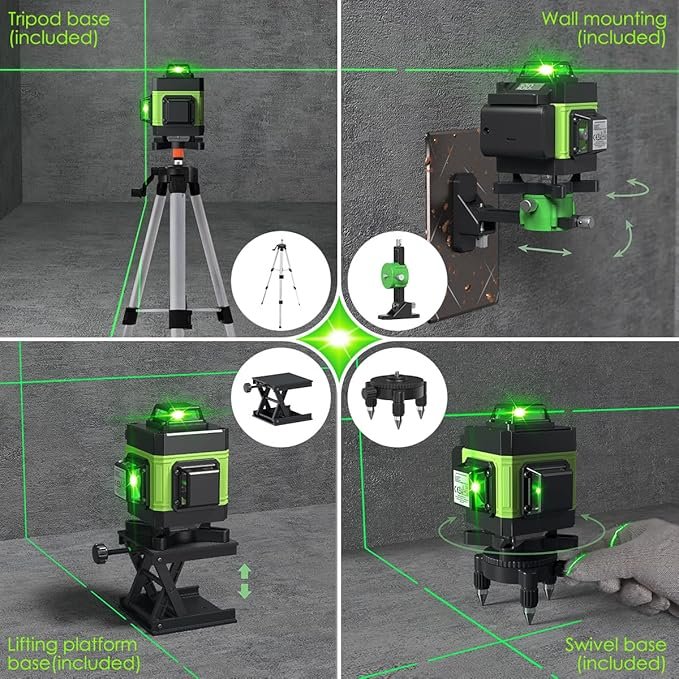 Tripod base
(included)

Wall mounting
(included)

Lifting platform
base(included)

Swivel base
(included)